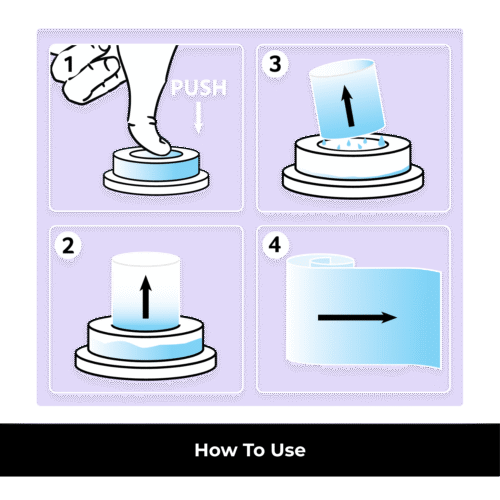 1

PUSH

3

2

4

How To Use