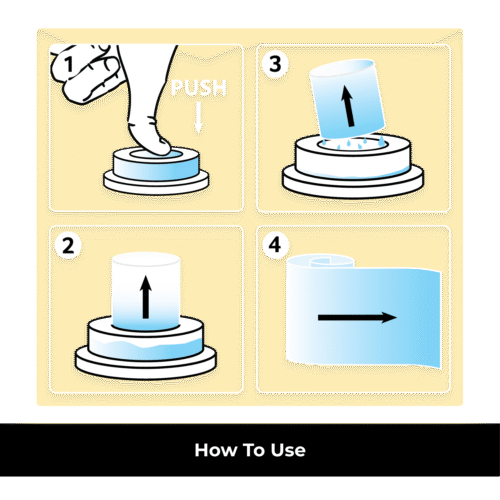 1
PUSH
3
2
4
How To Use