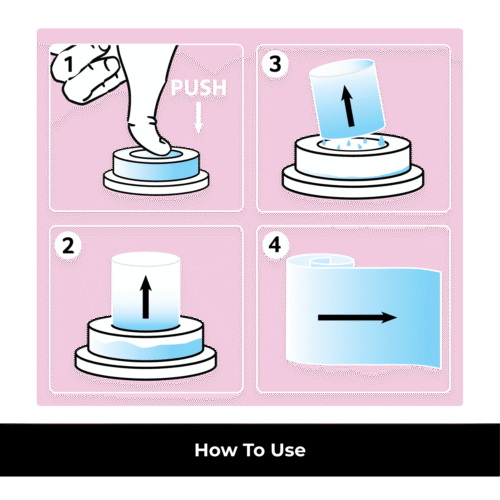 1

PUSH

3

2

4

How To Use