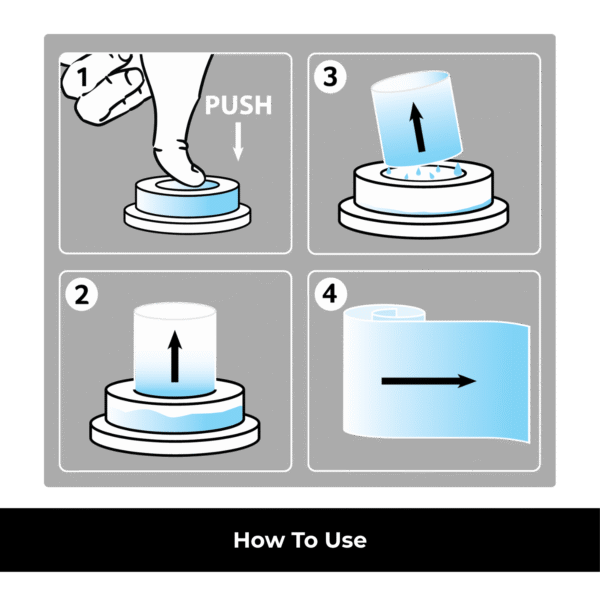 1

PUSH

3

2

4

How To Use