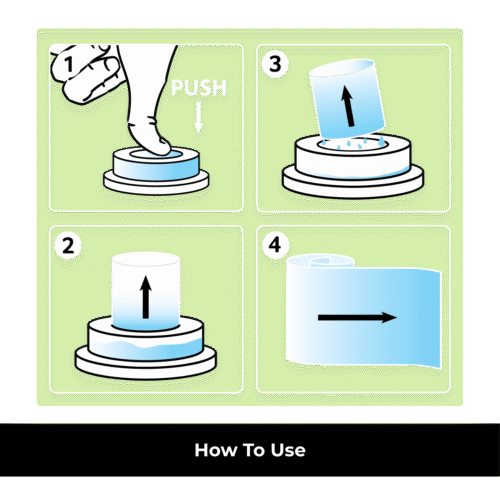 1

PUSH

3

2

4

How To Use